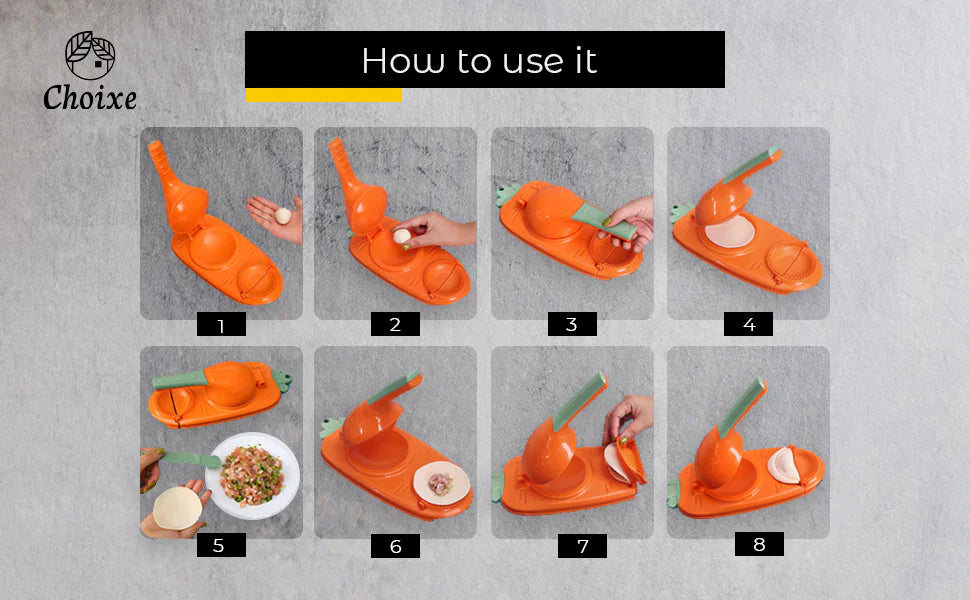 Choixe

How to use it

1

2

3

4

5

6

7

8